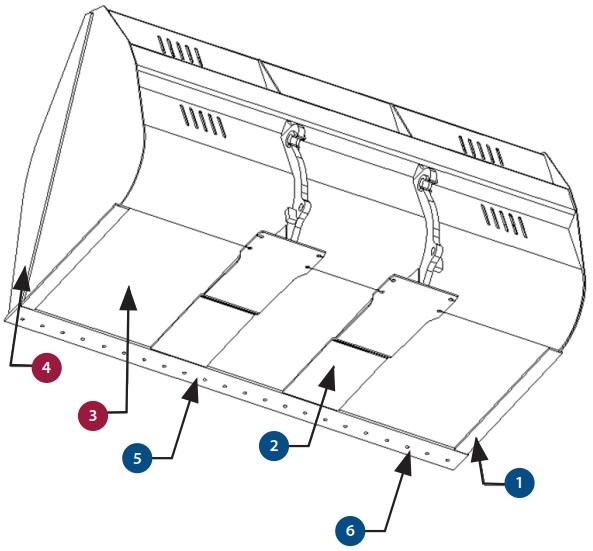 4
3
5
2
6
1